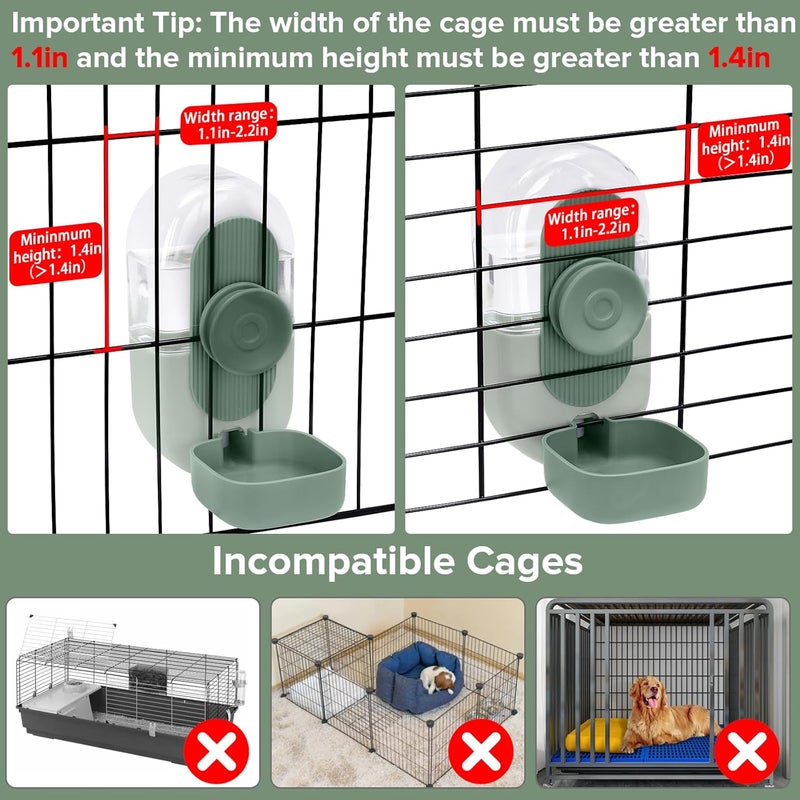 Important Tip: The width of the cage must be greater than 1.1in and the minimum height must be greater than 1.4in

Width range: 1.1in-2.2in

Mininmum height: 1.4in (>1.4in)

Mininmum height: 1.4in (>1.4in)

Width range: 1.1in-2.2in

Incompatible Cages